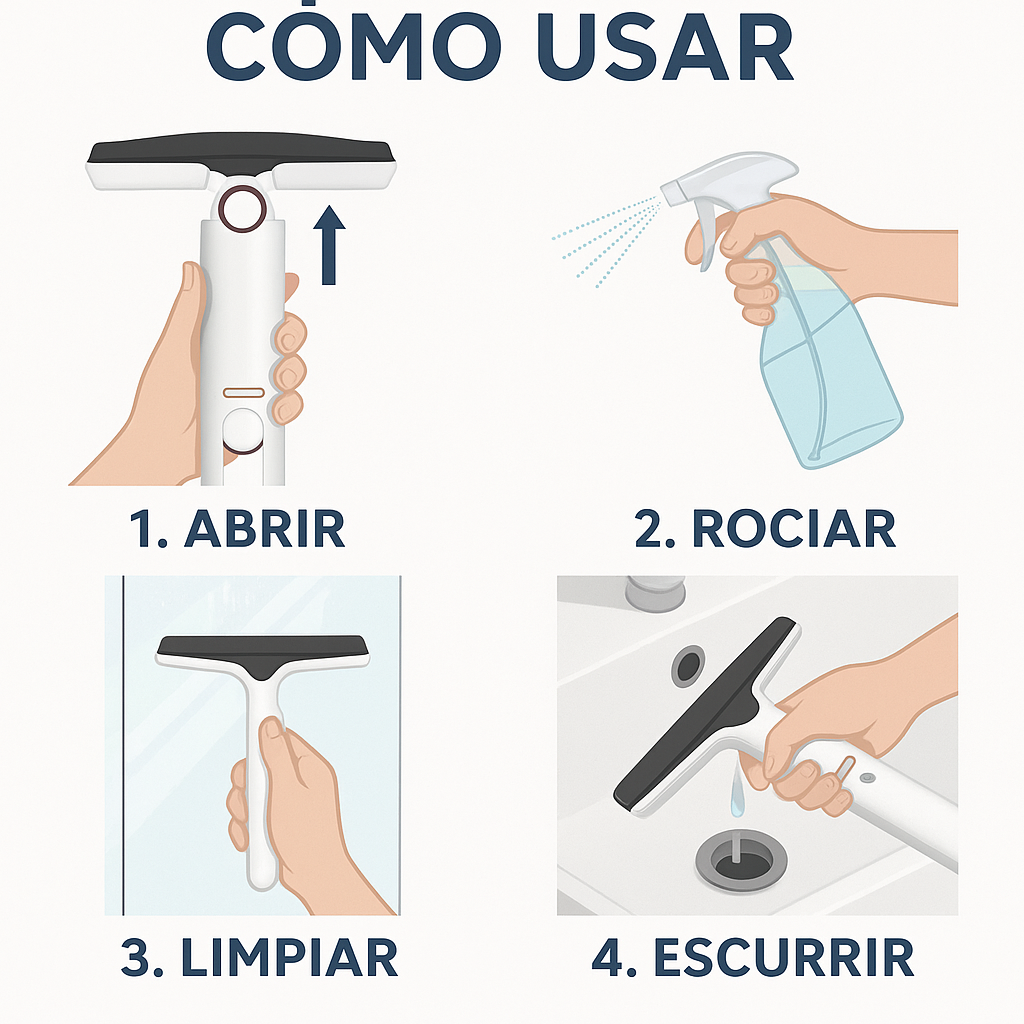 CÓMO USAR

1. ABRIR

2. ROCIAR

3. LIMPIAR

4. ESCURRIR